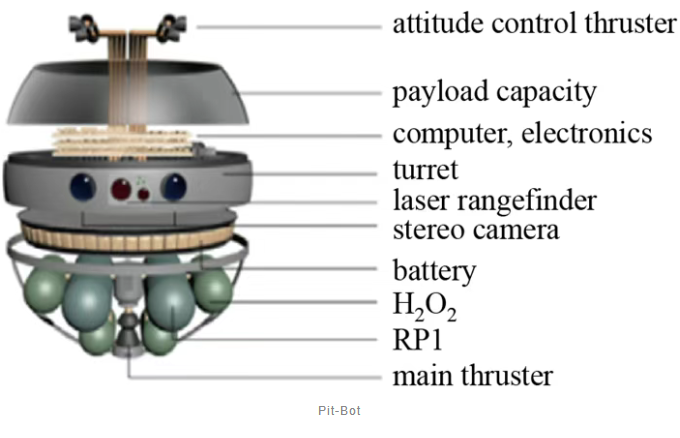 attitude control thruster
payload capacity
computer, electronics
turret
laser rangefinder
stereo camera
battery
$H_2O_2$
RP1
main thruster

Pit-Bot