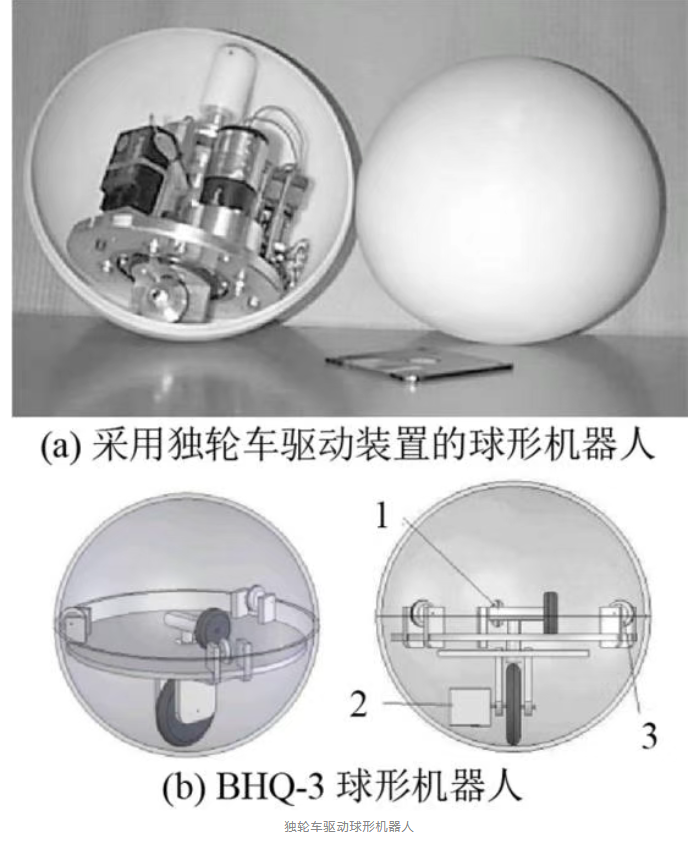 (a) 采用独轮车驱动装置的球形机器人

1

2

3

(b) BHQ-3 球形机器人

独轮车驱动球形机器人