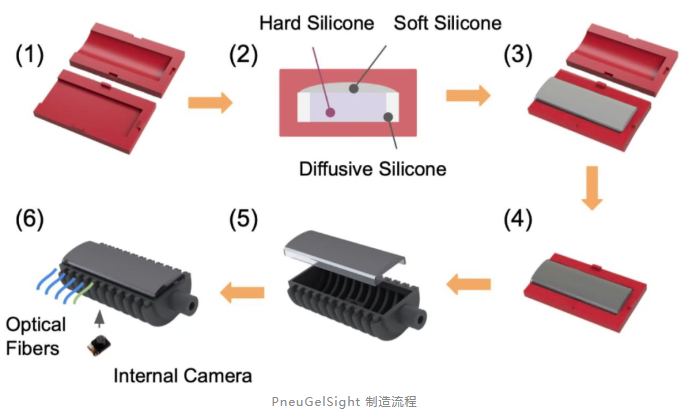 (1)

(2)

Hard Silicone

Soft Silicone

Diffusive Silicone

(3)

(4)

(5)

(6)

Optical Fibers

Internal Camera

PneuGelSight 制造流程